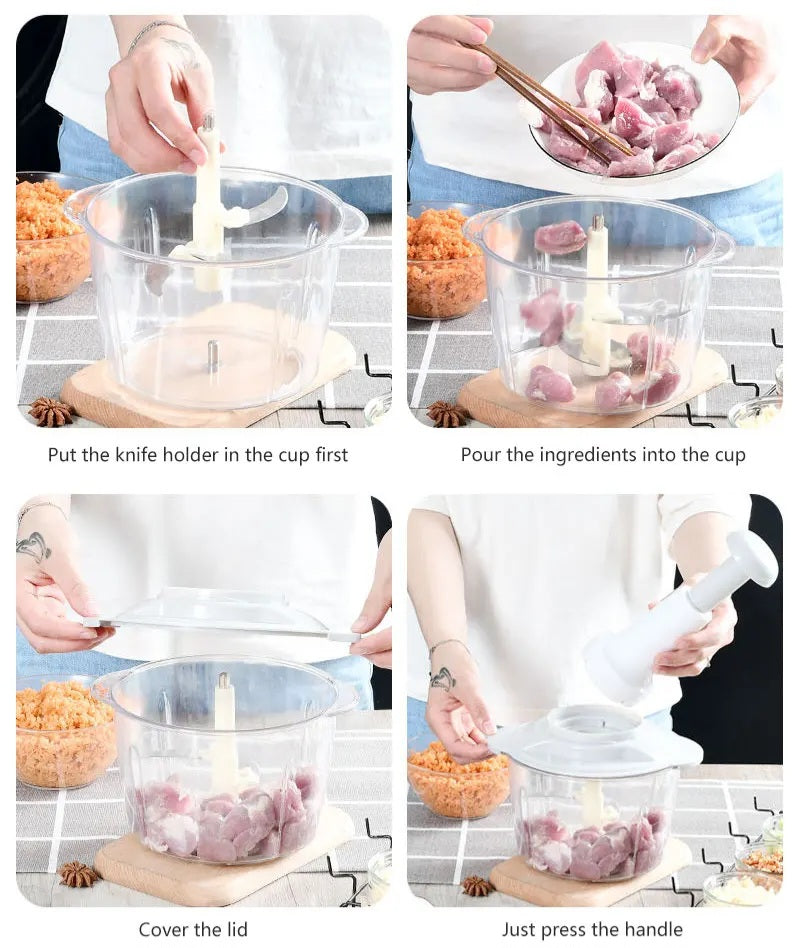 Put the knife holder in the cup first

Pour the ingredients into the cup

Cover the lid

Just press the handle