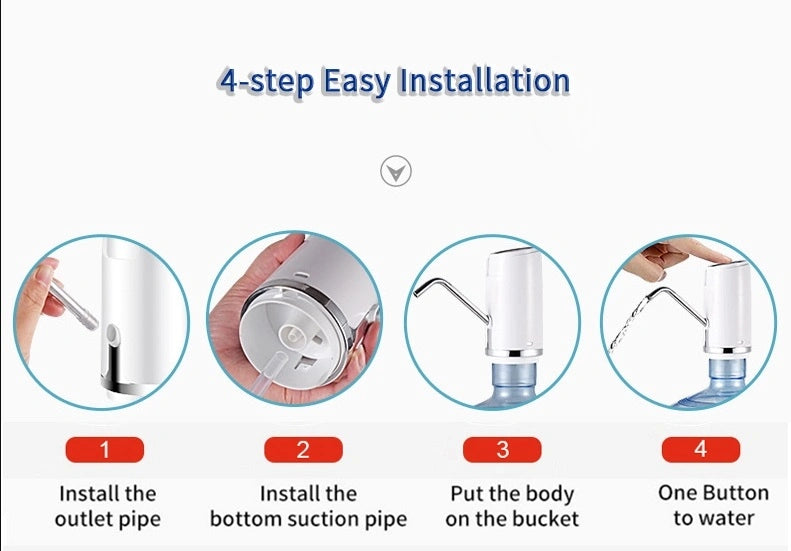 4-step Easy Installation

1

Install the outlet pipe

2

Install the bottom suction pipe

3

Put the body on the bucket

4

One Button to water