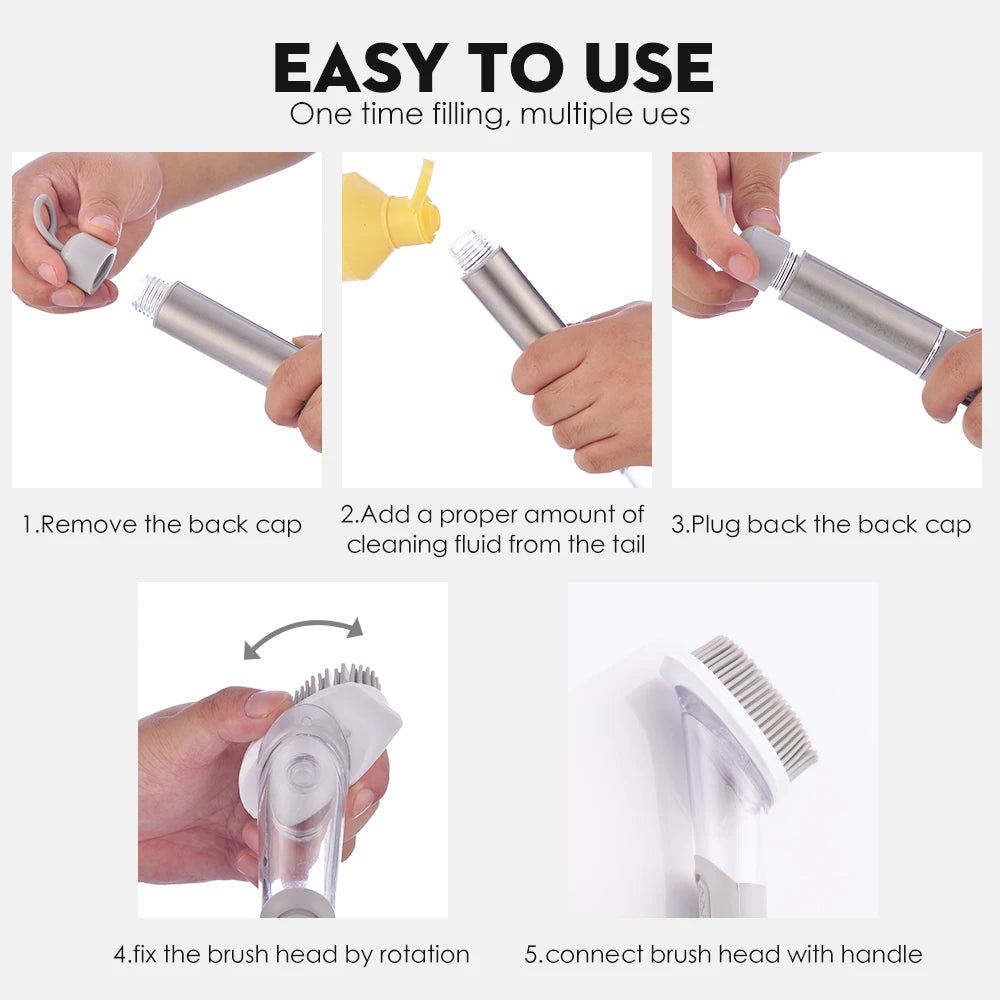 EASY TO USE
One time filling, multiple ues

1.Remove the back cap

2.Add a proper amount of cleaning fluid from the tail

3.Plug back the back cap

4.fix the brush head by rotation

5.connect brush head with handle